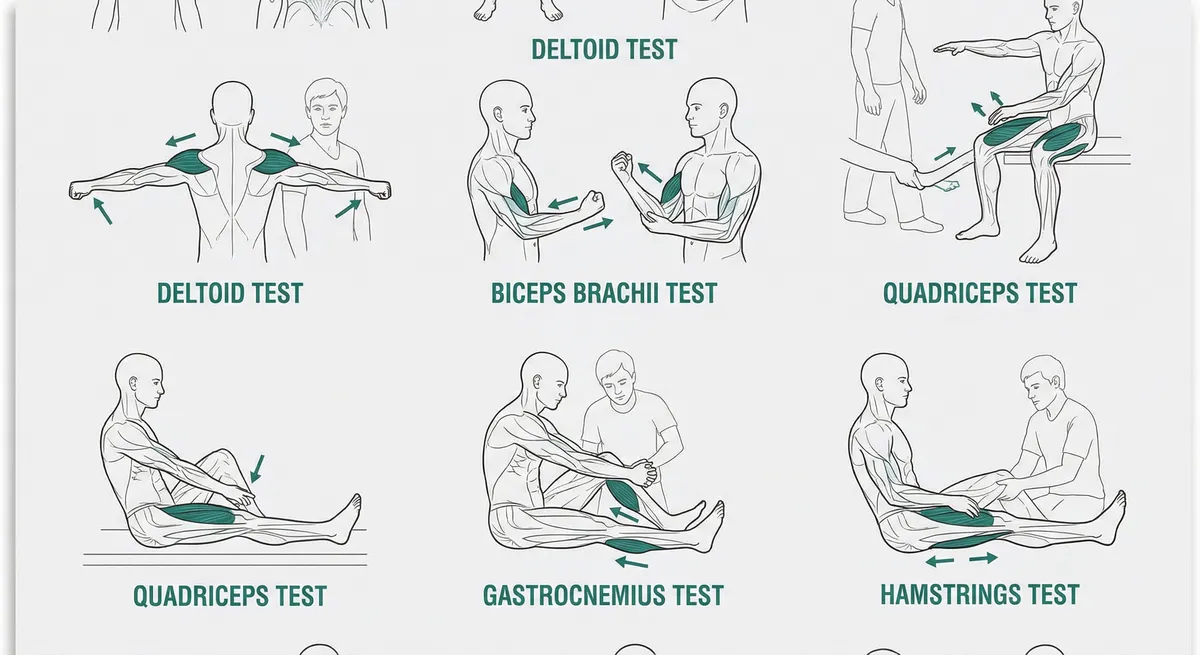 DELTOID TEST

DELTOID TEST

BICEPS BRACHII TEST

QUADRICEPS TEST

QUADRICEPS TEST

GASTROCNEMIUS TEST

HAMSTRINGS TEST